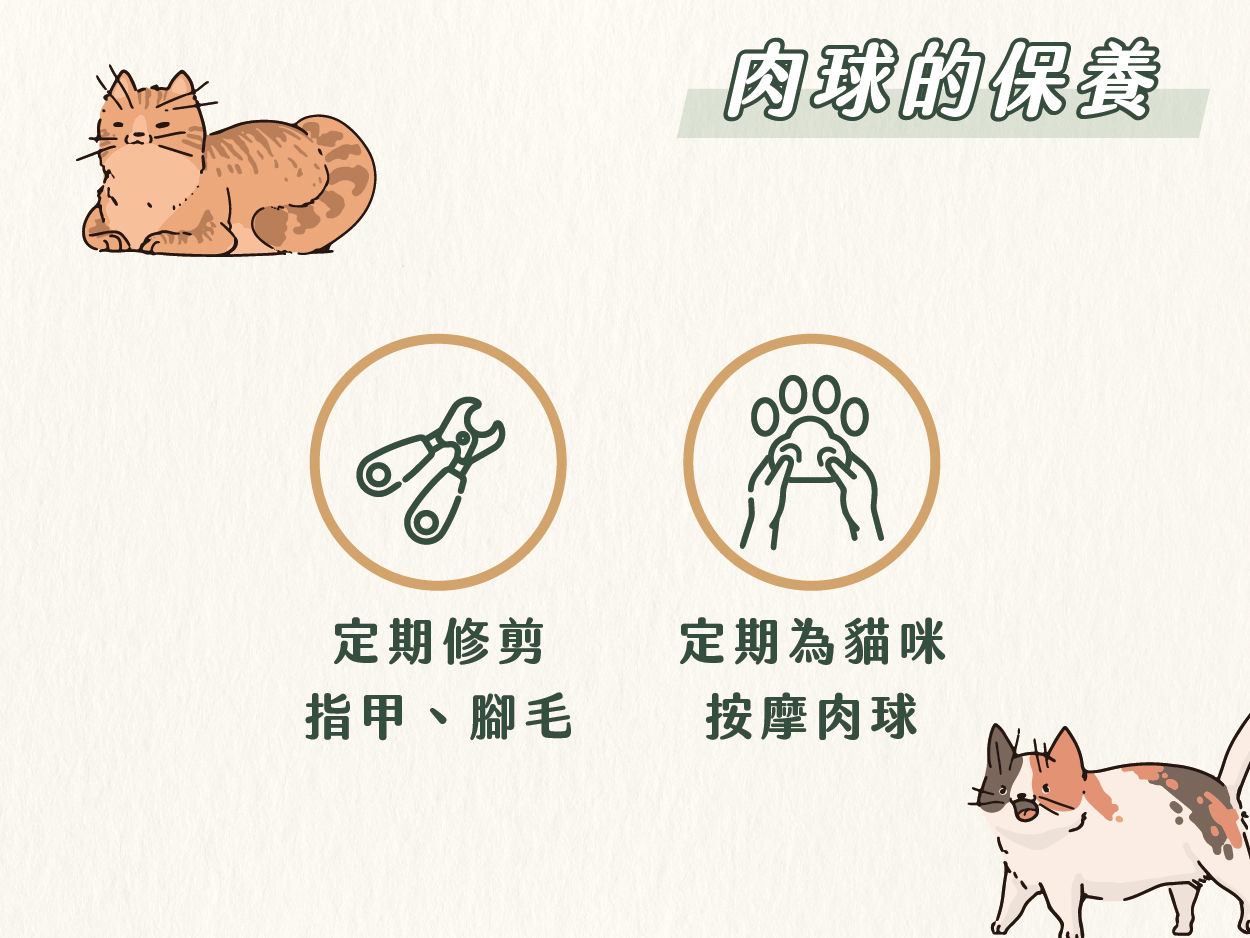 肉球的保養

定期修剪
指甲、腳毛

定期為貓咪
按摩肉球